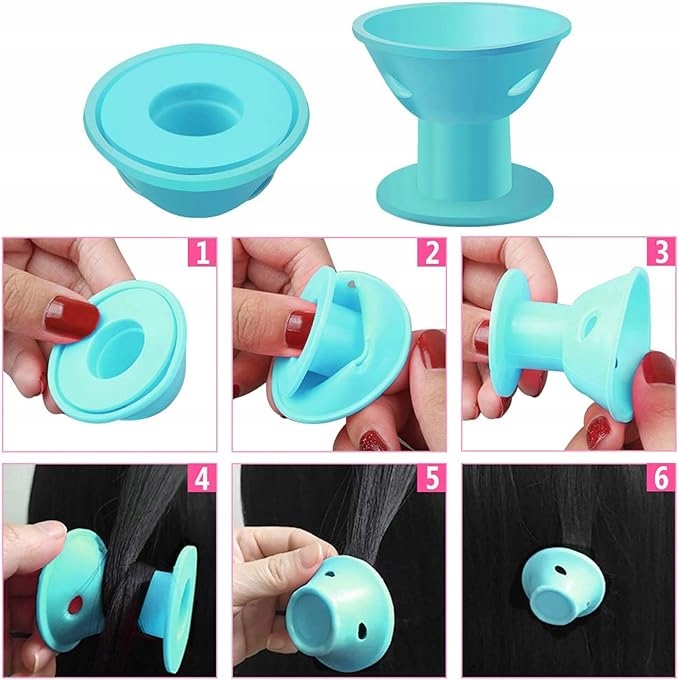 1

2

3

4

5

6